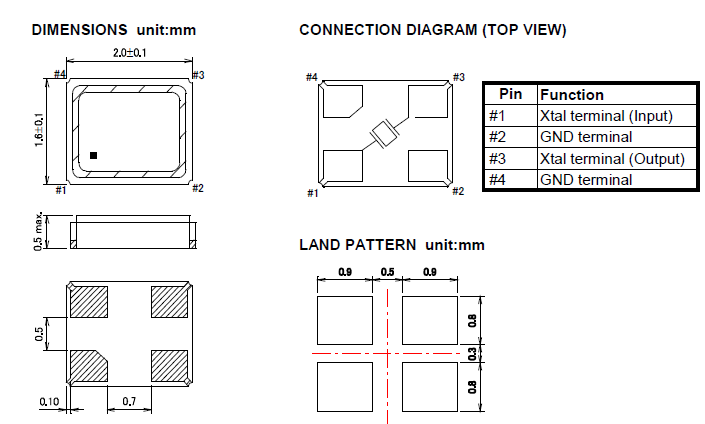 DIMENSIONS unit:mm

2.0±0.1

#4 #3

1.6±0.1

#1 #2

0.5 max.

0.5

0.10 0.7

CONNECTION DIAGRAM (TOP VIEW)

#4 #3

#1 #2

| Pin | Function |
|---|---|
| #1 | Xtal terminal (Input) |
| #2 | GND terminal |
| #3 | Xtal terminal (Output) |
| #4 | GND terminal |

LAND PATTERN unit:mm

0.9 0.5 0.9

0.8

0.3

0.8